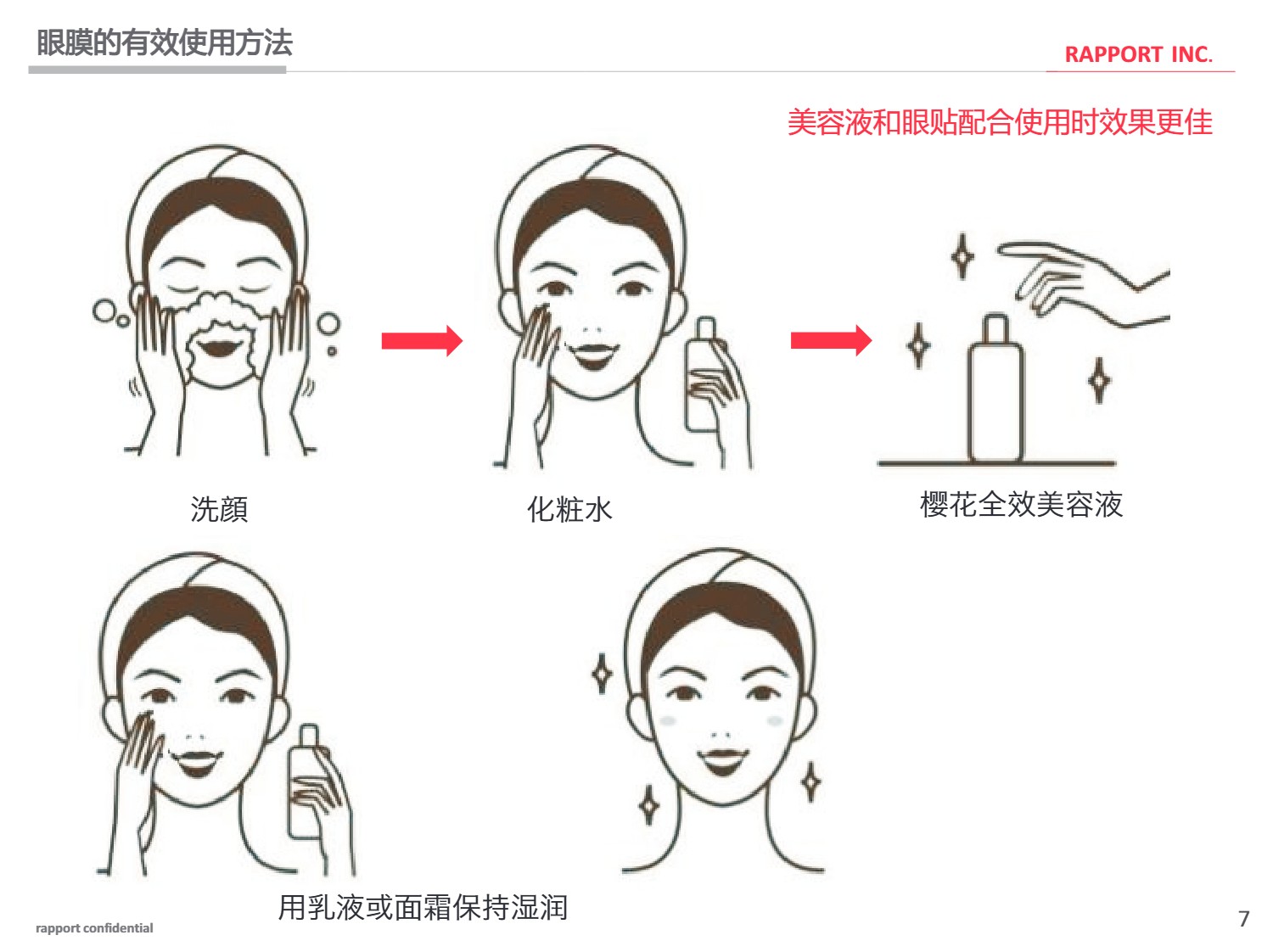 眼膜的有效使用方法

RAPPORT INC.

美容液和眼贴配合使用时效果更佳

洗顔

化粧水

樱花全效美容液

用乳液或面霜保持湿润

rapport confidential

7